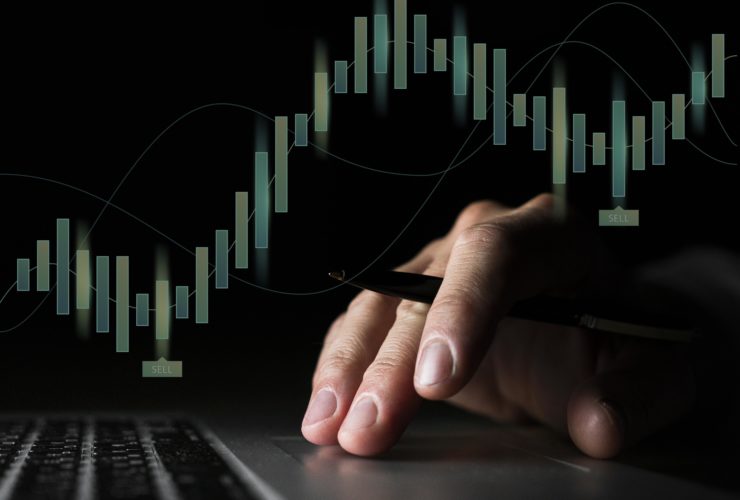 SELL

SELL