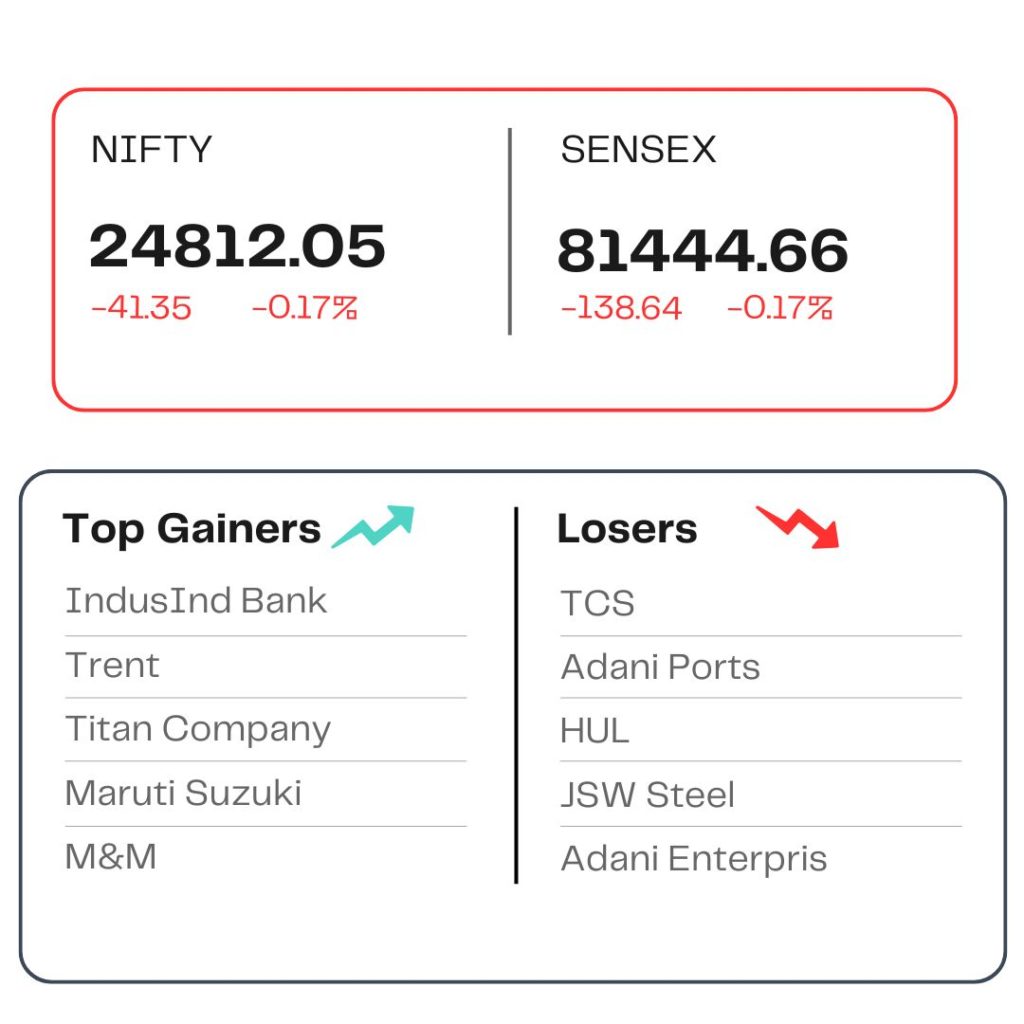 NIFTY

24812.05

-41.35 -0.17%

SENSEX

81444.66

-138.64 -0.17%

Top Gainers

IndusInd Bank

Trent

Titan Company

Maruti Suzuki

M&M

Losers

TCS

Adani Ports

HUL

JSW Steel

Adani Enterpris