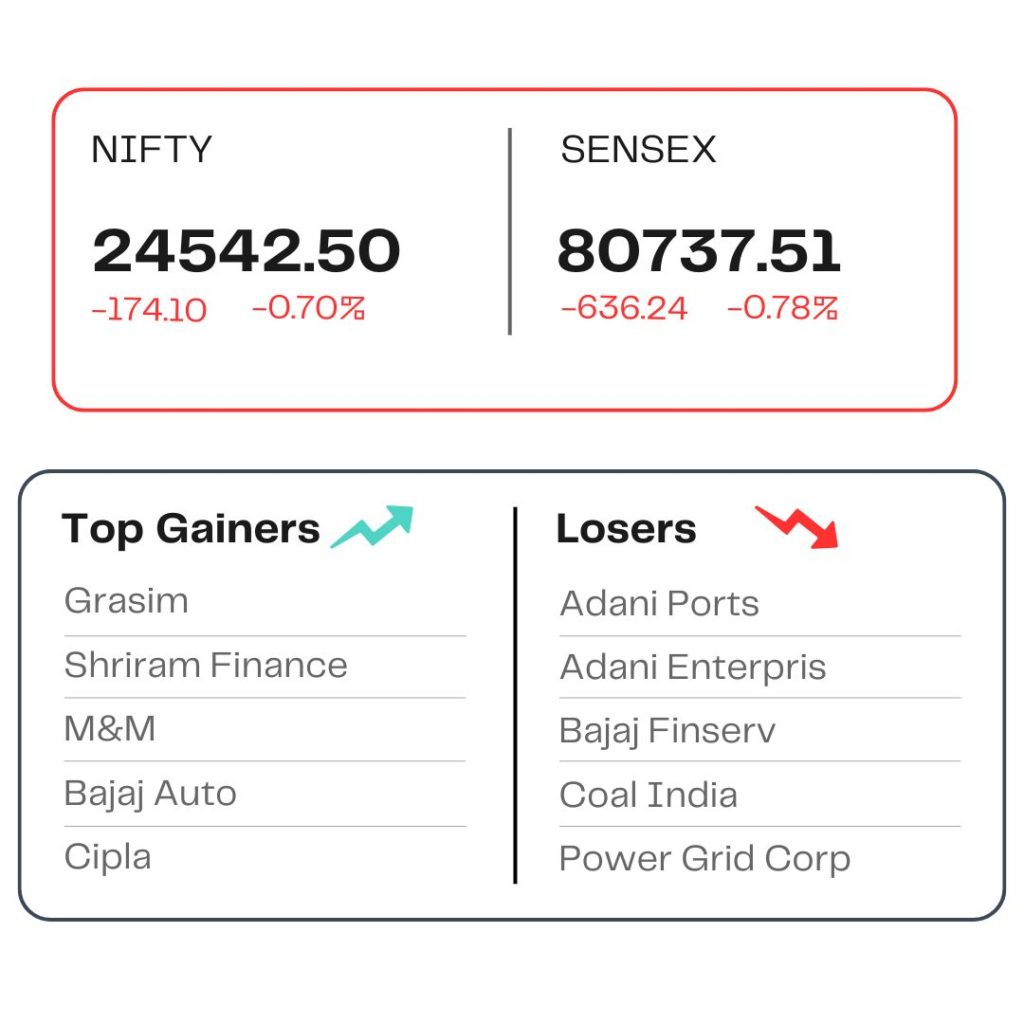 NIFTY

24542.50
-174.10 -0.70%

SENSEX

80737.51
-636.24 -0.78%

Top Gainers

Grasim

Shriram Finance

M&M

Bajaj Auto

Cipla

Losers

Adani Ports

Adani Enterpris

Bajaj Finserv

Coal India

Power Grid Corp