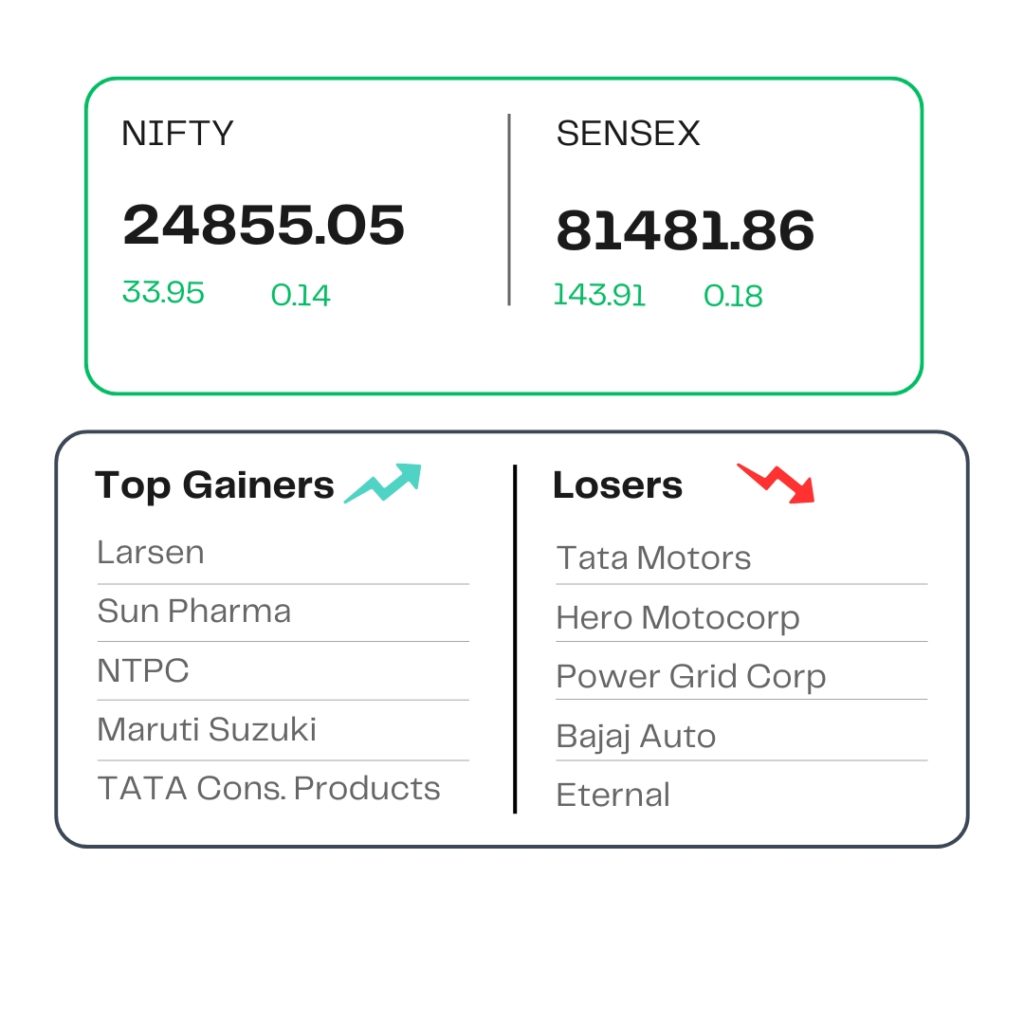 NIFTY

24855.05

33.95 0.14

SENSEX

81481.86

143.91 0.18

Top Gainers

Larsen

Sun Pharma

NTPC

Maruti Suzuki

TATA Cons. Products

Losers

Tata Motors

Hero Motocorp

Power Grid Corp

Bajaj Auto

Eternal