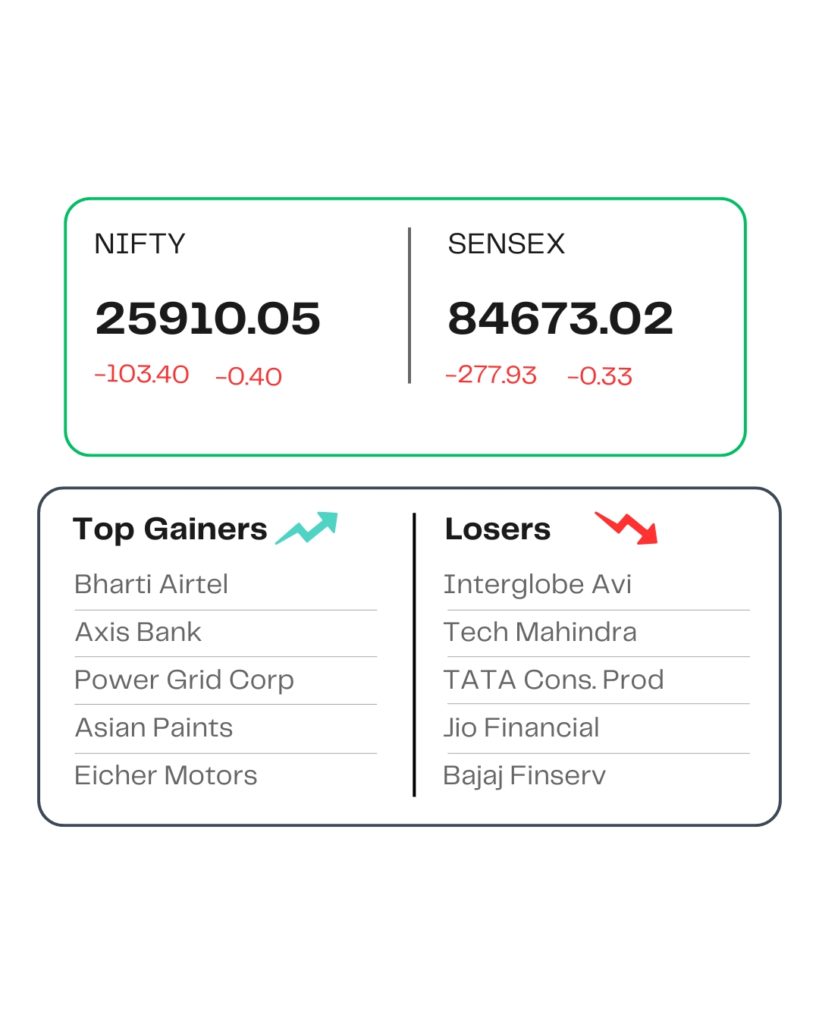 NIFTY

25910.05

-103.40 -0.40

SENSEX

84673.02

-277.93 -0.33

Top Gainers

Bharti Airtel

Axis Bank

Power Grid Corp

Asian Paints

Eicher Motors

Losers

Interglobe Avi

Tech Mahindra

TATA Cons. Prod

Jio Financial

Bajaj Finserv